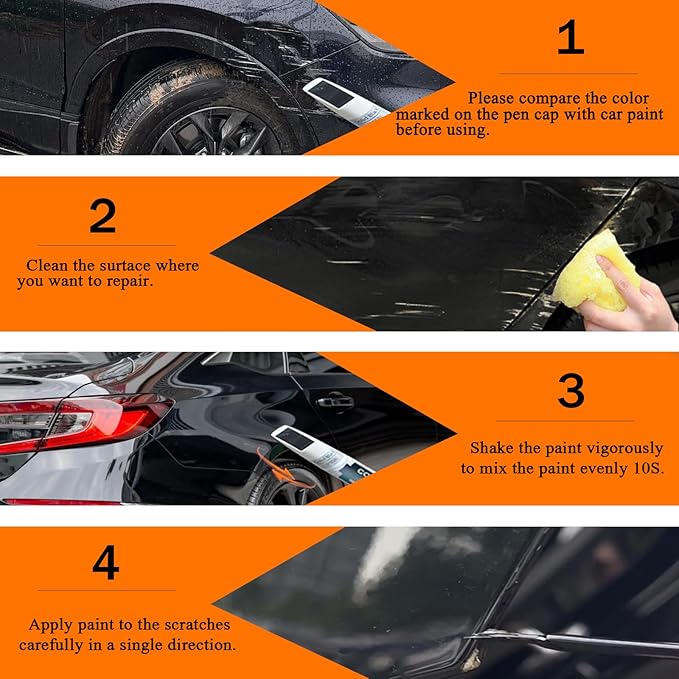 1

Please compare the color marked on the pen cap with car paint before using.

2

Clean the surface where you want to repair.

3

Shake the paint vigorously to mix the paint evenly 10S.

4

Apply paint to the scratches carefully in a single direction.