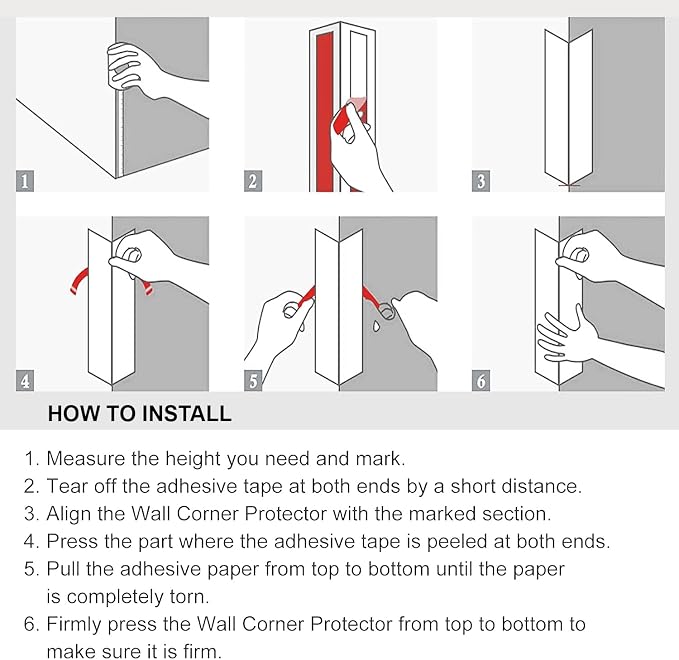 1

2

3

4

5

6

HOW TO INSTALL

1. Measure the height you need and mark.
2. Tear off the adhesive tape at both ends by a short distance.
3. Align the Wall Corner Protector with the marked section.
4. Press the part where the adhesive tape is peeled at both ends.
5. Pull the adhesive paper from top to bottom until the paper is completely torn.
6. Firmly press the Wall Corner Protector from top to bottom to make sure it is firm.