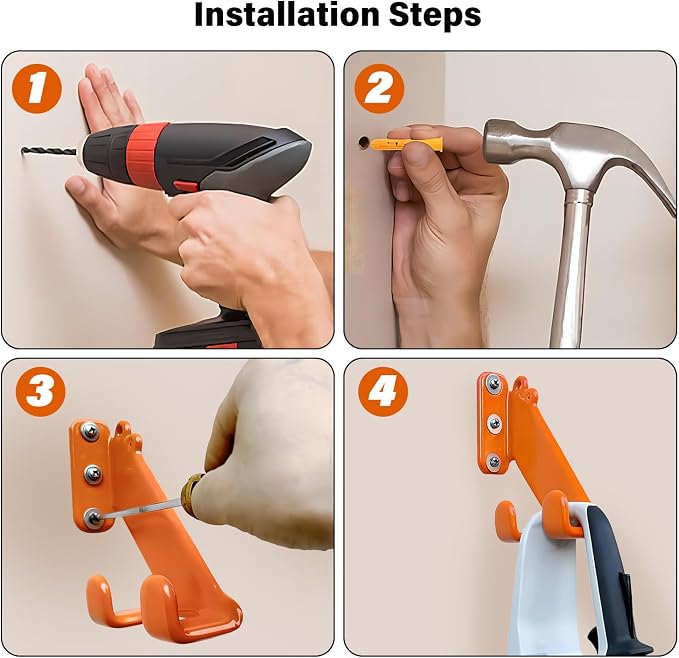 Installation Steps

1

2

3

4