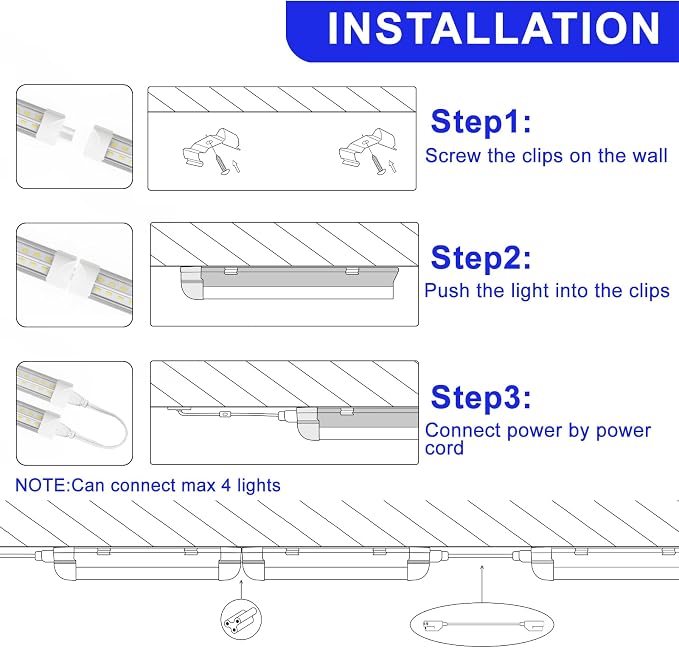 INSTALLATION

Step1:
Screw the clips on the wall

Step2:
Push the light into the clips

Step3:
Connect power by power cord

NOTE:Can connect max 4 lights