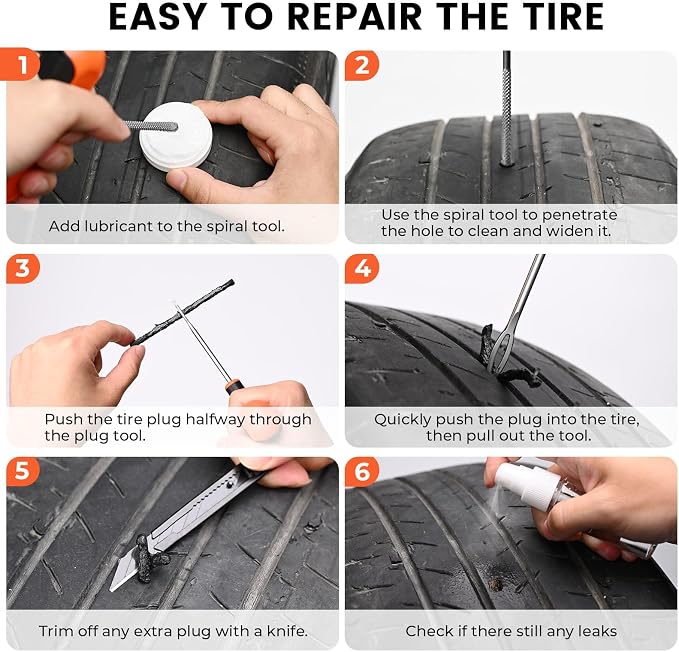 EASY TO REPAIR THE TIRE

1
Add lubricant to the spiral tool.

2
Use the spiral tool to penetrate the hole to clean and widen it.

3
Push the tire plug halfway through the plug tool.

4
Quickly push the plug into the tire, then pull out the tool.

5
Trim off any extra plug with a knife.

6
Check if there still any leaks