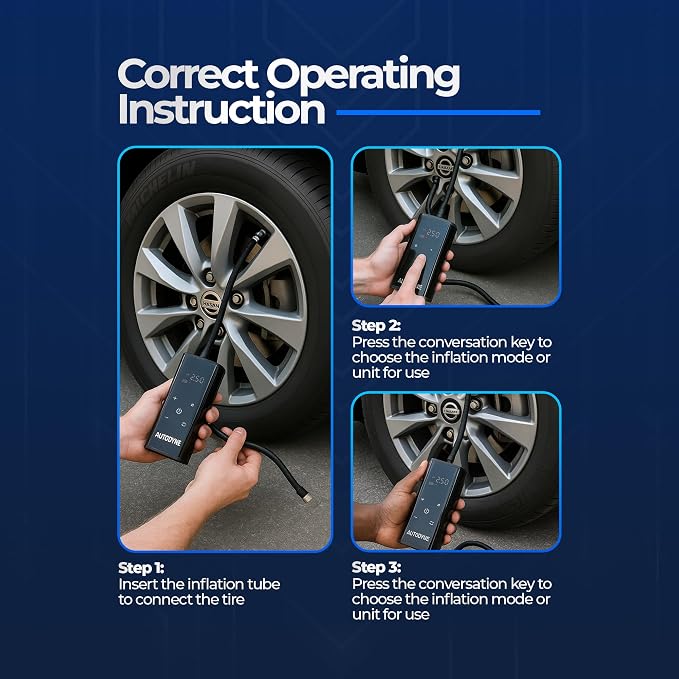 Correct Operating Instruction

MICHELIN

NISSAN

250

AUTODYNE

Step 1:
Insert the inflation tube to connect the tire

250

Step 2:
Press the conversation key to choose the inflation mode or unit for use

250

AUTODYNE

Step 3:
Press the conversation key to choose the inflation mode or unit for use