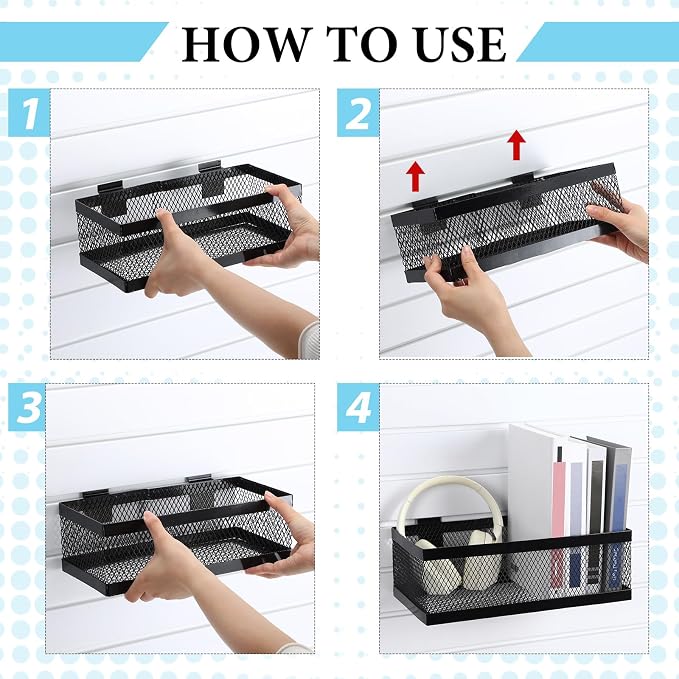 HOW TO USE

1

2

3

4